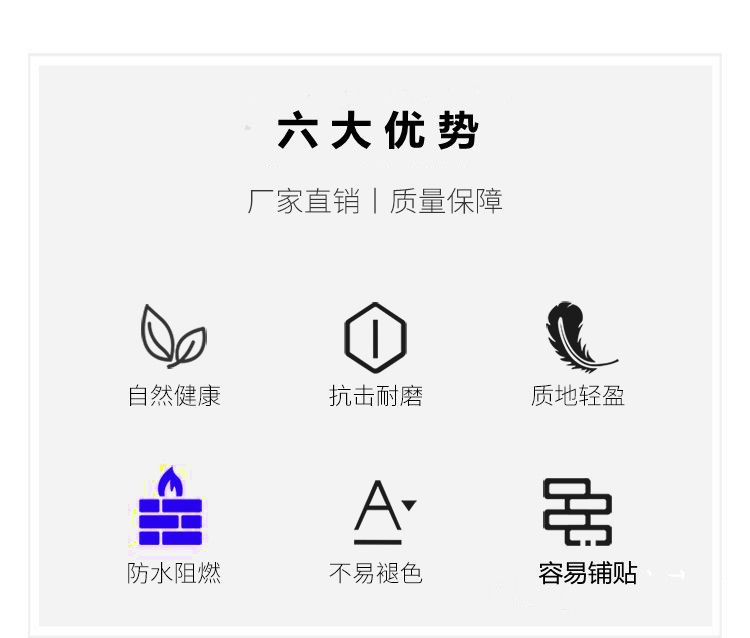 六大优势

厂家直销 | 质量保障

自然健康

抗击耐磨

质地轻盈

防水阻燃

不易褪色

容易铺贴