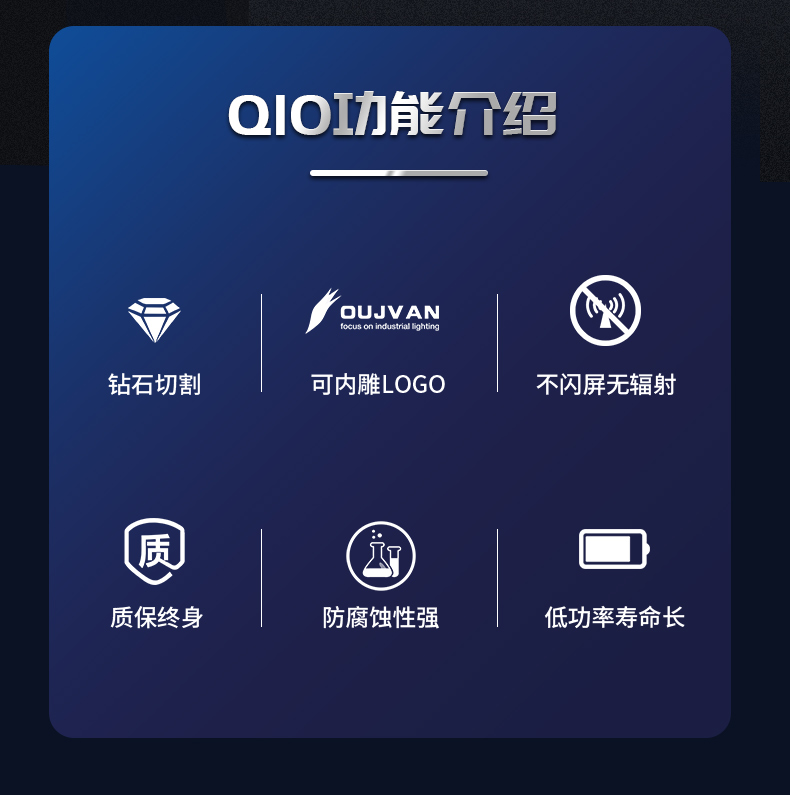 QIO功能介绍

钻石切割

OUJVAN
focus on industrial lighting
可内雕LOGO

不闪屏无辐射

质
质保终身

防腐蚀性强

低功率寿命长