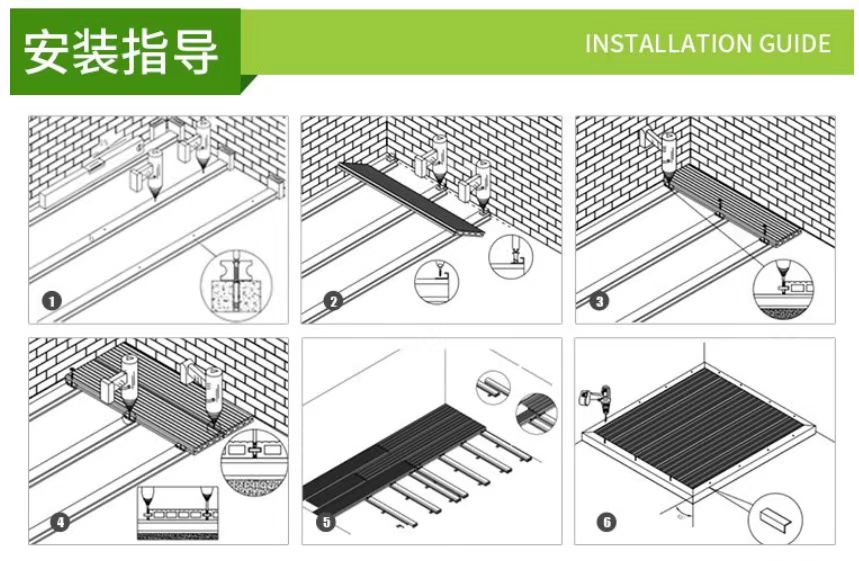 安装指导

INSTALLATION GUIDE

1

2

3

4

5

6