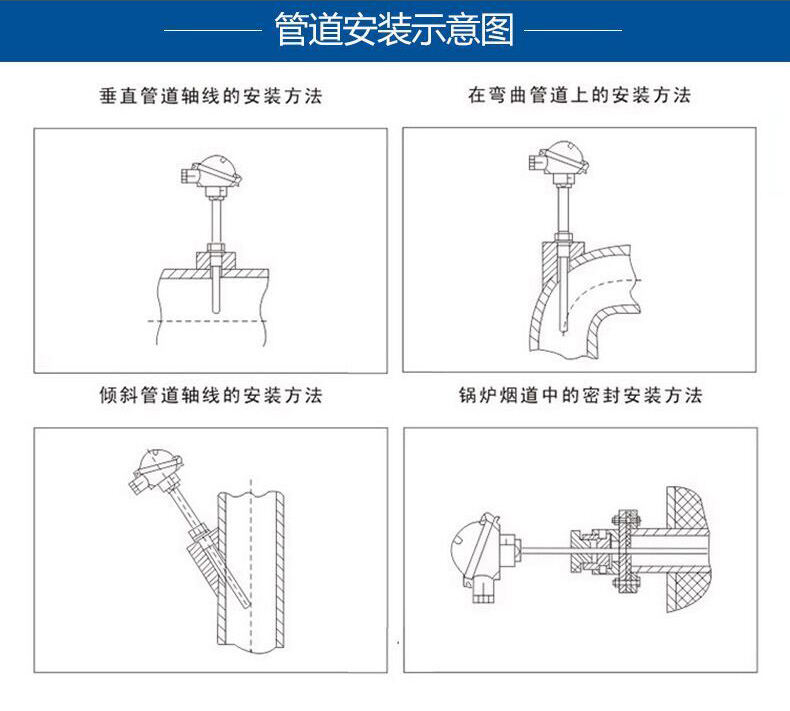 管道安装示意图

垂直管道轴线的安装方法

在弯曲管道上的安装方法

倾斜管道轴线的安装方法

锅炉烟道中的密封安装方法