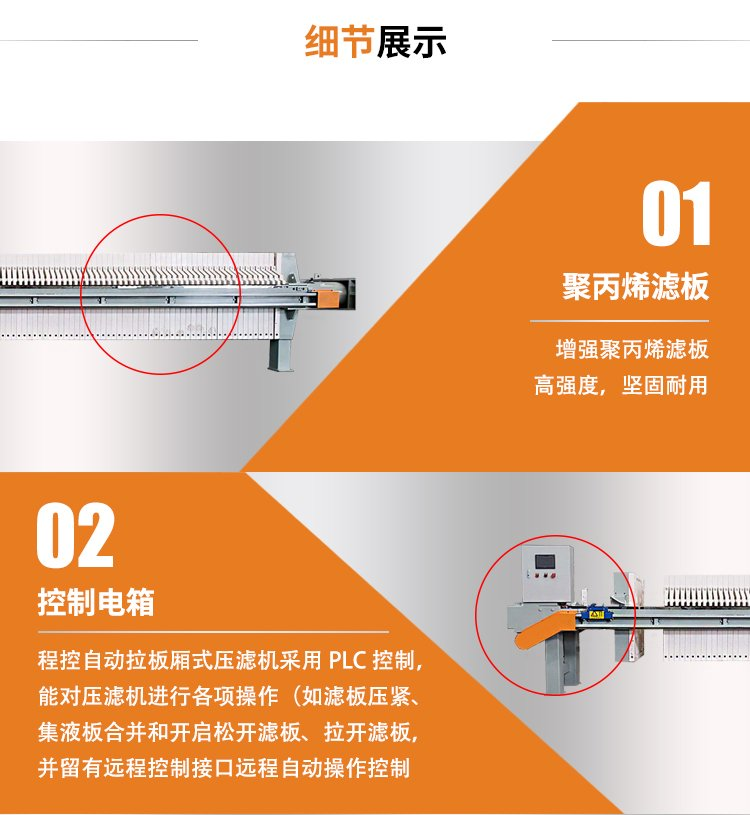 细节展示

01

聚丙烯滤板

增强聚丙烯滤板
高强度，坚固耐用

02

控制电箱

程控自动拉板厢式压滤机采用 PLC 控制，能对压滤机进行各项操作（如滤板压紧、集液板合并和开启松开滤板、拉开滤板，并留有远程控制接口远程自动操作控制