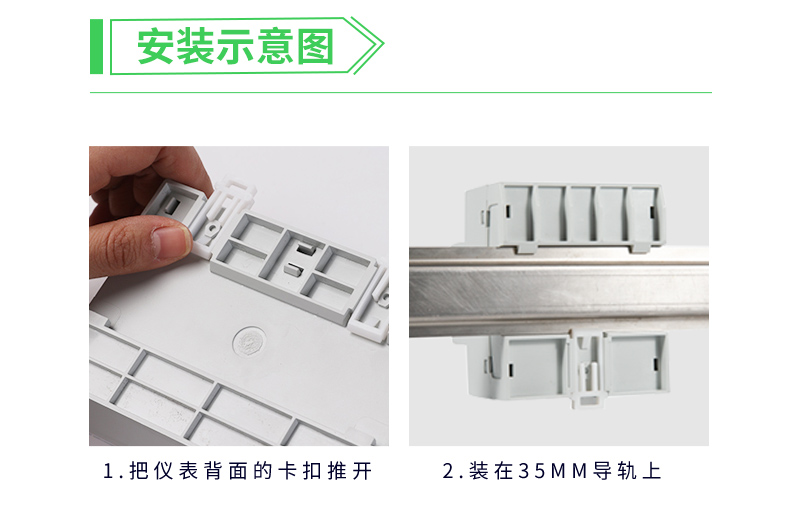 安装示意图

1.把仪表背面的卡扣推开

2.装在35MM导轨上