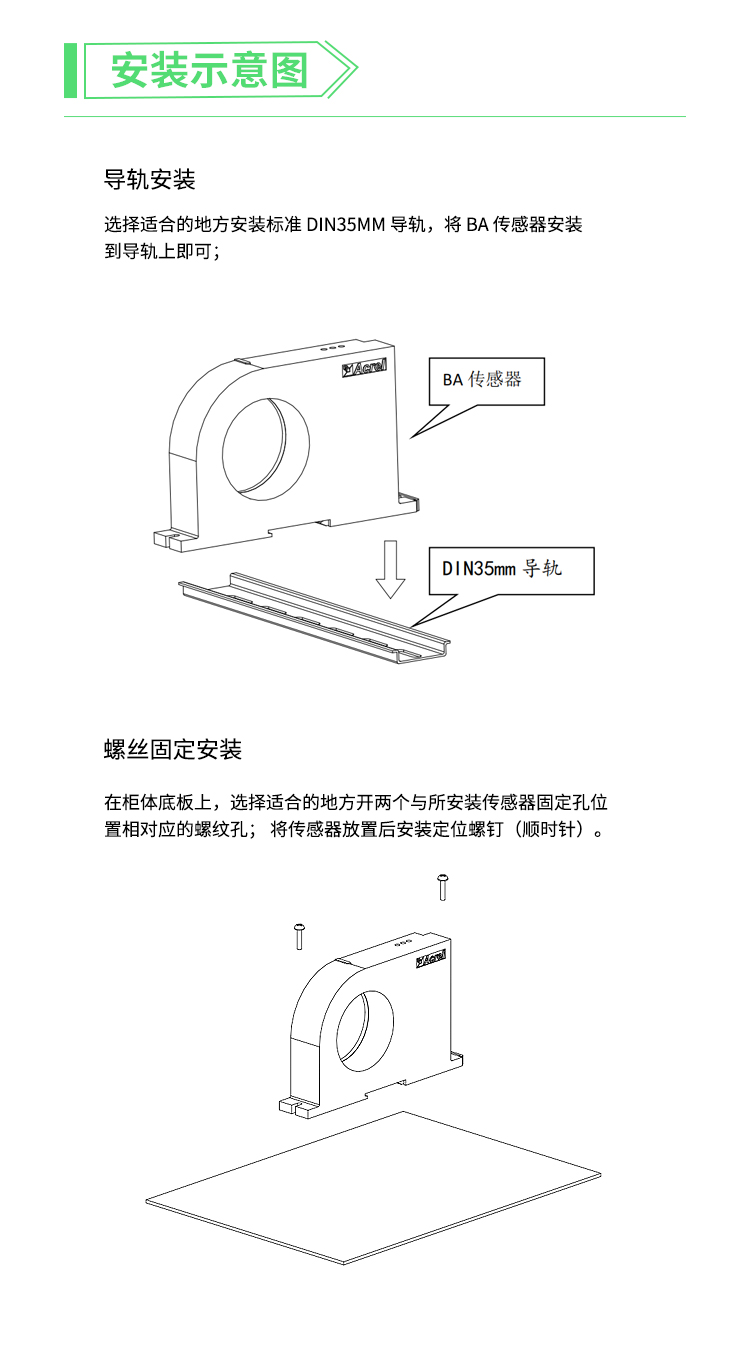 安装示意图

导轨安装

选择适合的地方安装标准 DIN35MM 导轨，将 BA 传感器安装到导轨上即可；

Acrel

BA 传感器

DIN35mm 导轨

螺丝固定安装

在柜体底板上，选择适合的地方开两个与所安装传感器固定孔位置相对应的螺纹孔；将传感器放置后安装定位螺钉（顺时针）。

Acrel