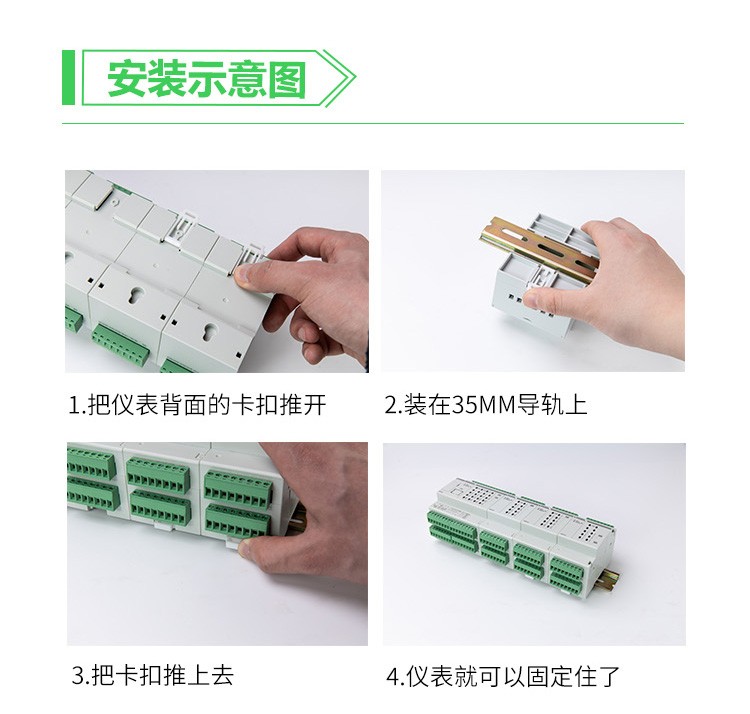 安装示意图

1.把仪表背面的卡扣推开

2.装在35MM导轨上

3.把卡扣推上去

4.仪表就可以固定住了