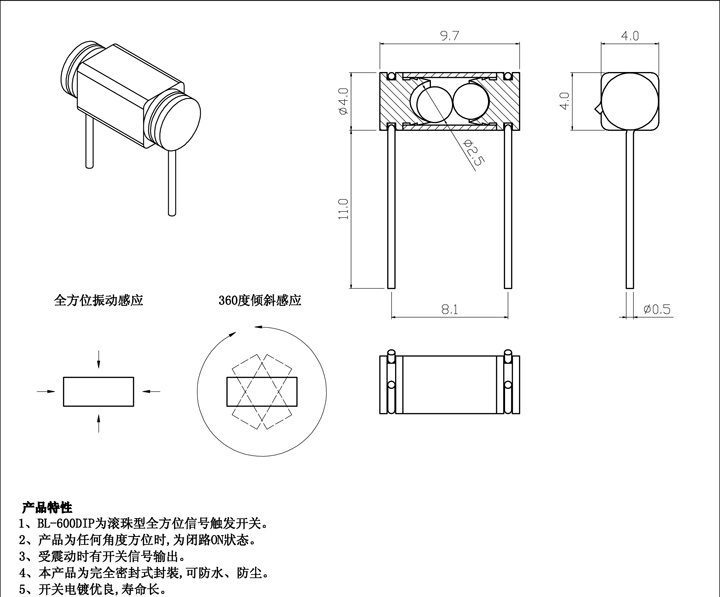 9.7

4.0

ø4.0

4.0

ø2.5

11.0

8.1

ø0.5

全方位振动感应

360度倾斜感应

产品特性
1、BL-600DIP为滚珠型全方位信号触发开关。
2、产品为任何角度方位时,为闭路ON状态。
3、受震动时有开关信号输出。
4、本产品为完全密封式封装,可防水、防尘。
5、开关电镀优良,寿命长。