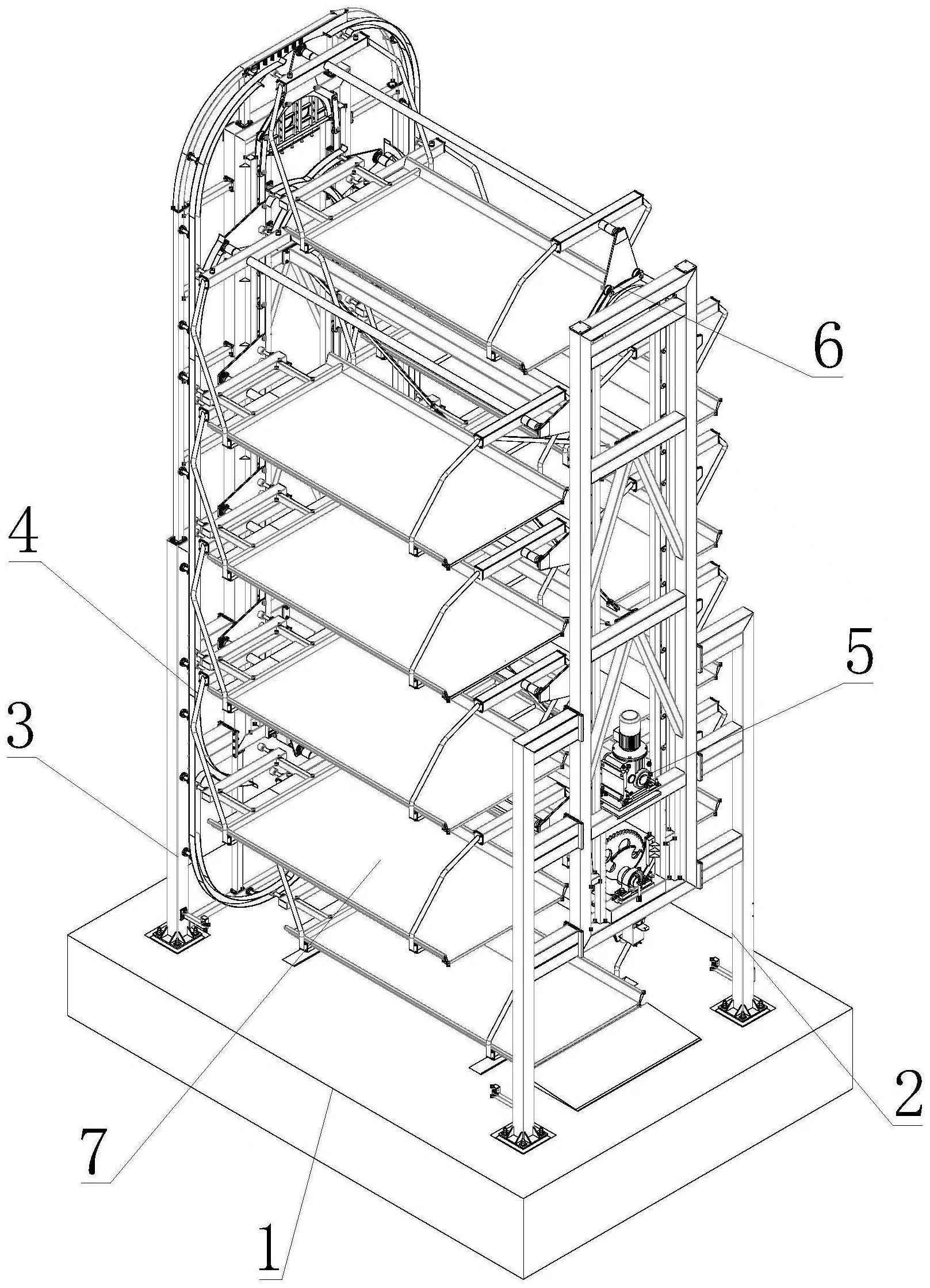 6
4
5
3
2
7
1