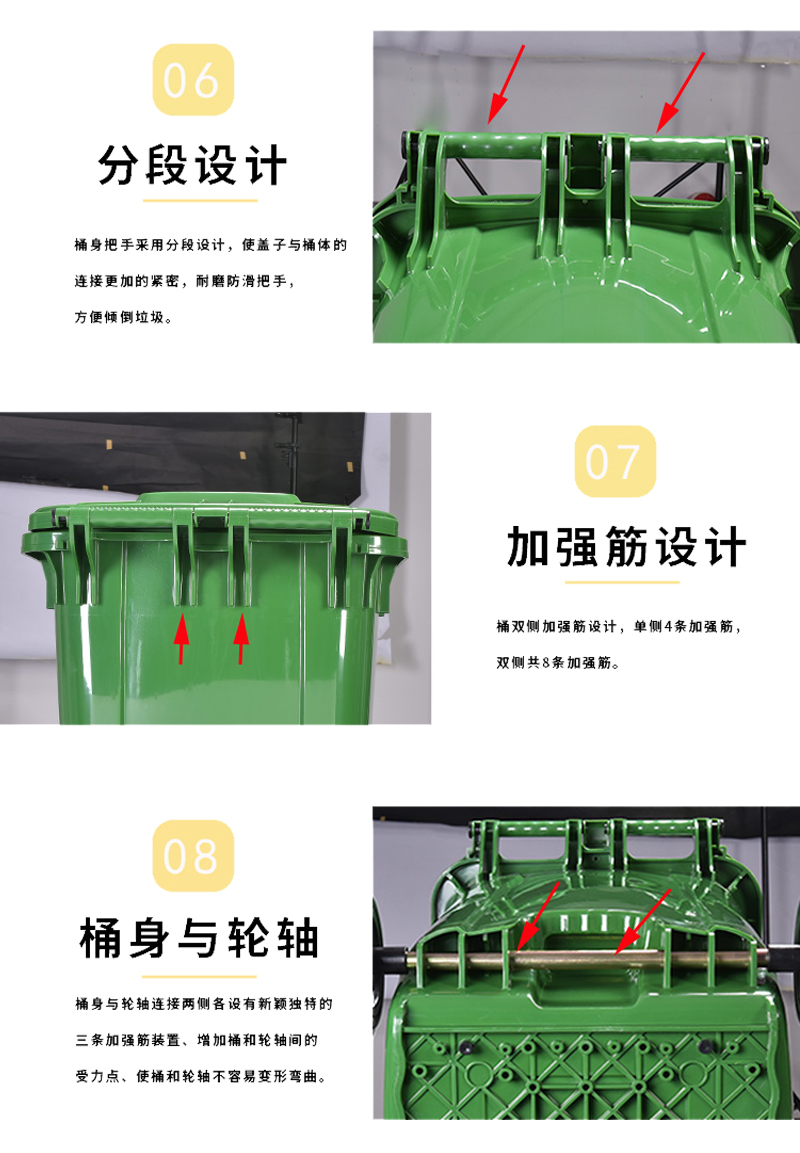 06

分段设计

桶身把手采用分段设计，使盖子与桶体的连接更加的紧密，耐磨防滑把手，方便倾倒垃圾。

07

加强筋设计

桶双侧加强筋设计，单侧4条加强筋，双侧共8条加强筋。

08

桶身与轮轴

桶身与轮轴连接两侧各设有新颖独特的三条加强筋装置、增加桶和轮轴间的受力点、使桶和轮轴不容易变形弯曲。