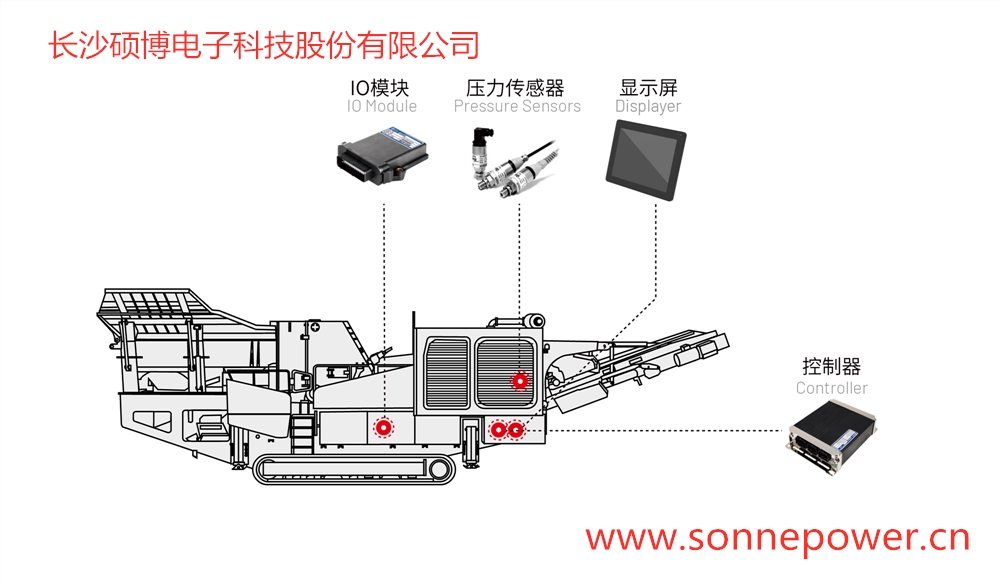 长沙硕博电子科技股份有限公司

IO模块
IO Module

压力传感器
Pressure Sensors

显示屏
Displayer

控制器
Controller

www.sonnepower.cn