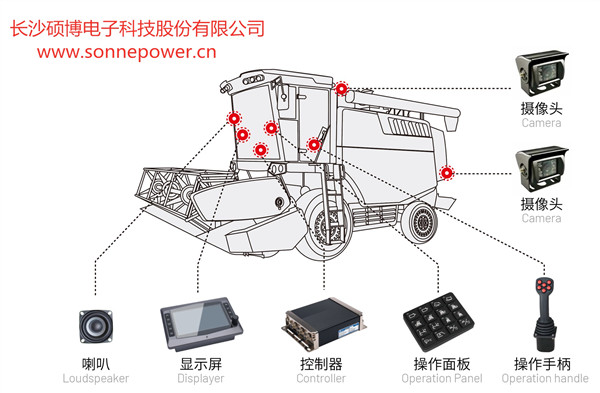 长沙硕博电子科技股份有限公司
www.sonnepower.cn

摄像头
Camera

摄像头
Camera

喇叭
Loudspeaker

显示屏
Displayer

控制器
Controller

操作面板
Operation Panel

操作手柄
Operation handle