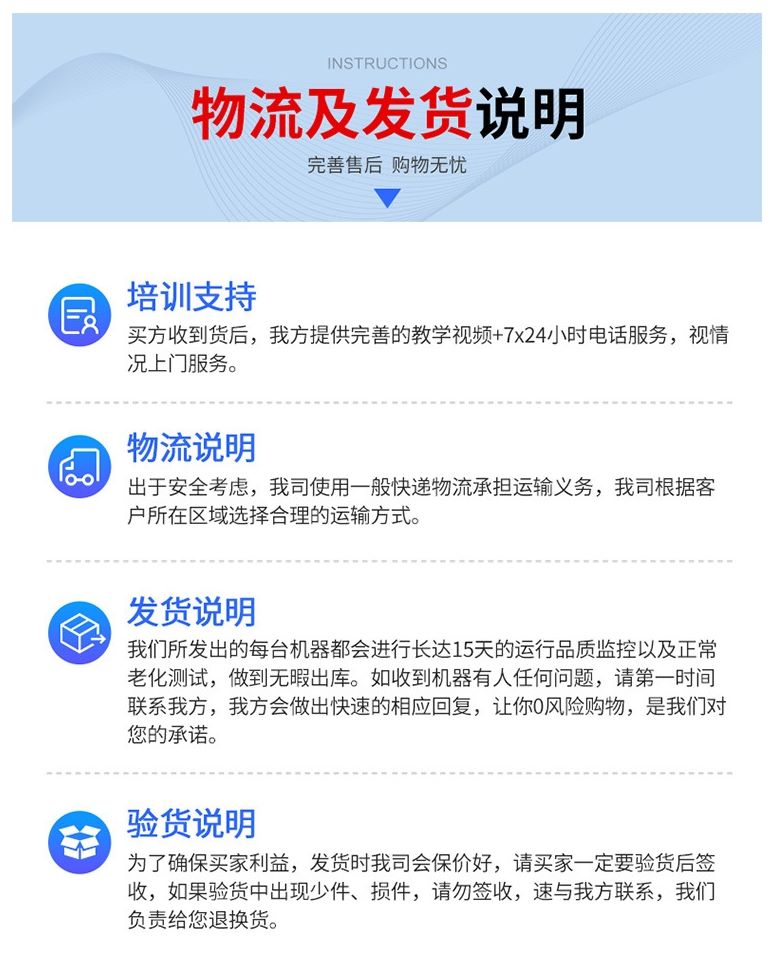 INSTRUCTIONS

物流及发货说明

完善售后 购物无忧

培训支持

买方收到货后，我方提供完善的教学视频+7x24小时电话服务，视情况上门服务。

物流说明

出于安全考虑，我司使用一般快递物流承担运输义务，我司根据客户所在区域选择合理的运输方式。

发货说明

我们所发出的每台机器都会进行长达15天的运行品质监控以及正常老化测试，做到无暇出库。如收到机器有人任何问题，请第一时间联系我方，我方会做出快速的相应回复，让你0风险购物，是我们对您的承诺。

验货说明

为了确保买家利益，发货时我司会保价好，请买家一定要验货后签收，如果验货中出现少件、损件，请勿签收，速与我方联系，我们负责给您退换货。