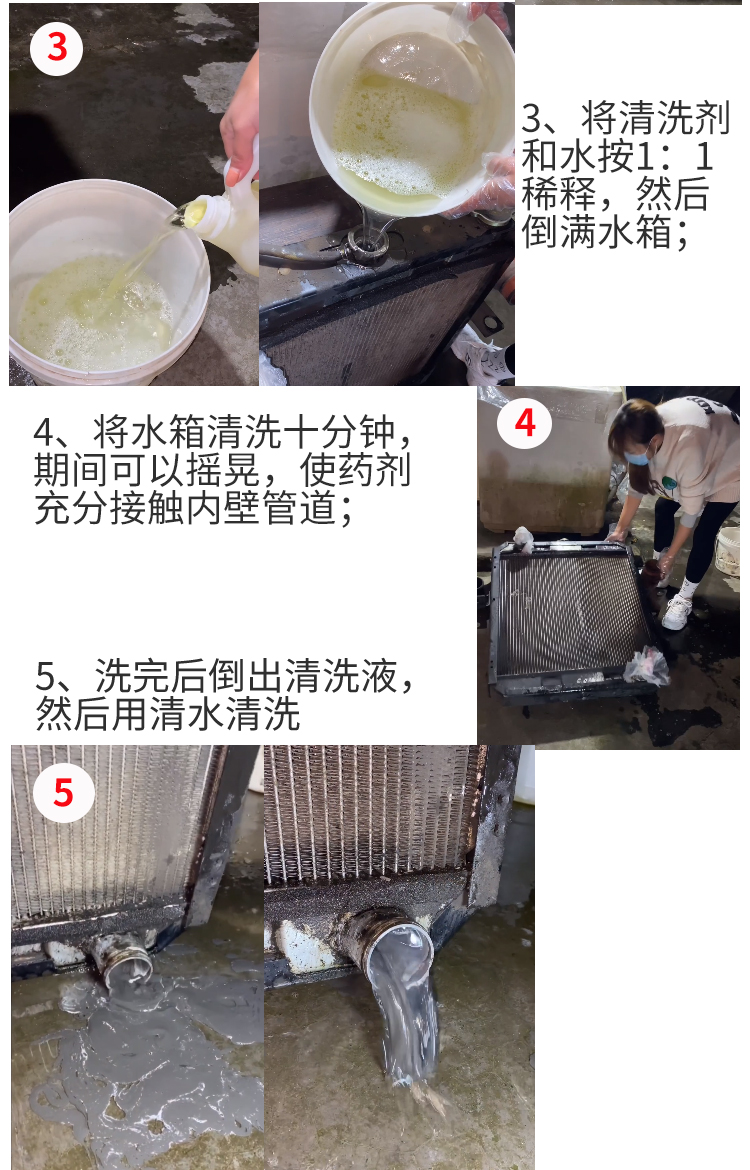 3

3、将清洗剂和水按1：1稀释，然后倒满水箱；

4、将水箱清洗十分钟，期间可以摇晃，使药剂充分接触内壁管道；

4

5、洗完后倒出清洗液，然后用清水清洗

5