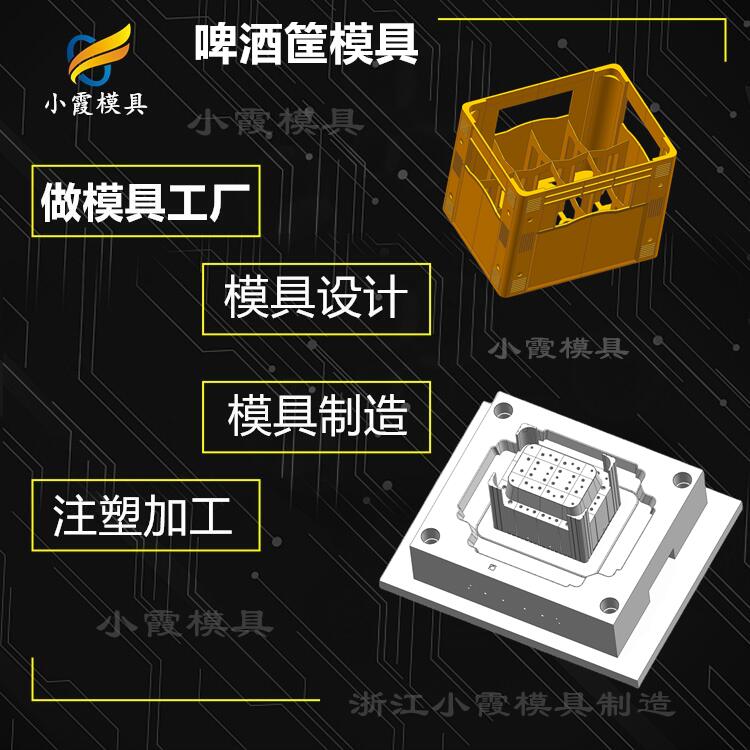 小霞模具

啤酒筐模具

小霞模具

做模具工厂

模具设计

小霞模具

模具制造

注塑加工

小霞模具

浙江小霞模具制造