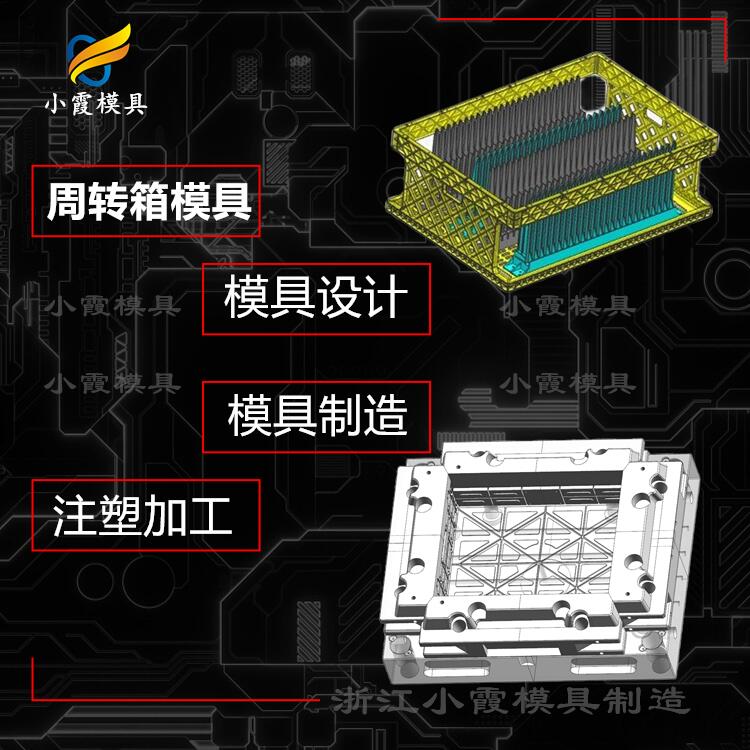 小霞模具

周转箱模具

模具设计

小霞模具 小霞模具

小霞模具 小霞模具

模具制造

注塑加工

浙江小霞模具制造