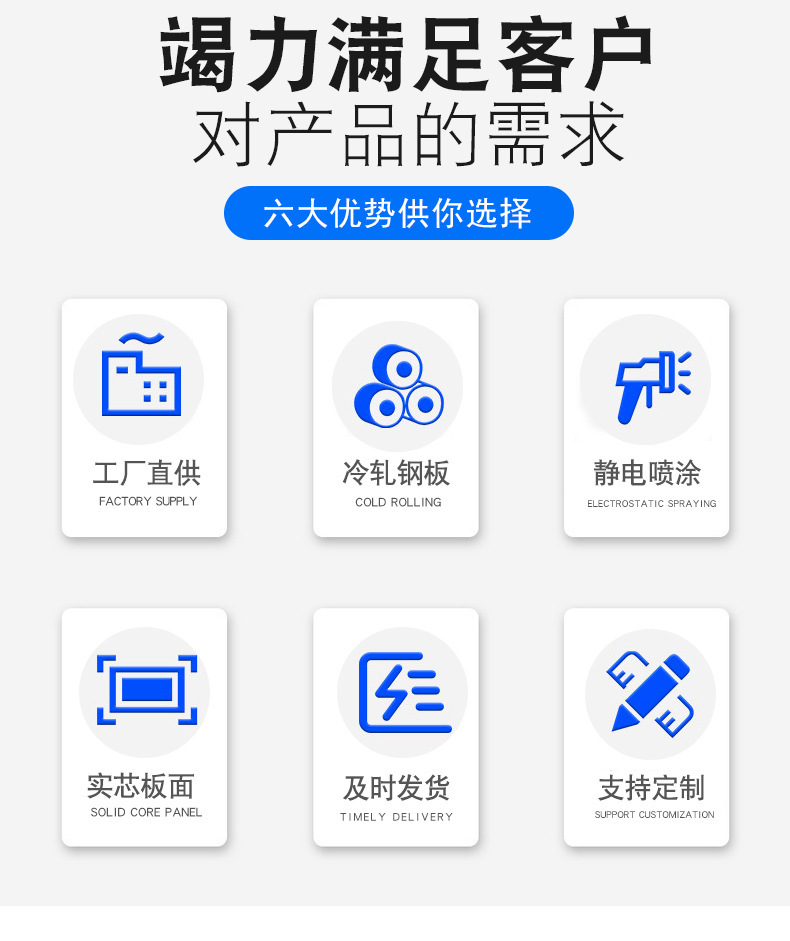 竭力满足客户
对产品的需求

六大优势供你选择

工厂直供
FACTORY SUPPLY

冷轧钢板
COLD ROLLING

静电喷涂
ELECTROSTATIC SPRAYING

实芯板面
SOLID CORE PANEL

及时发货
TIMELY DELIVERY

支持定制
SUPPORT CUSTOMIZATION