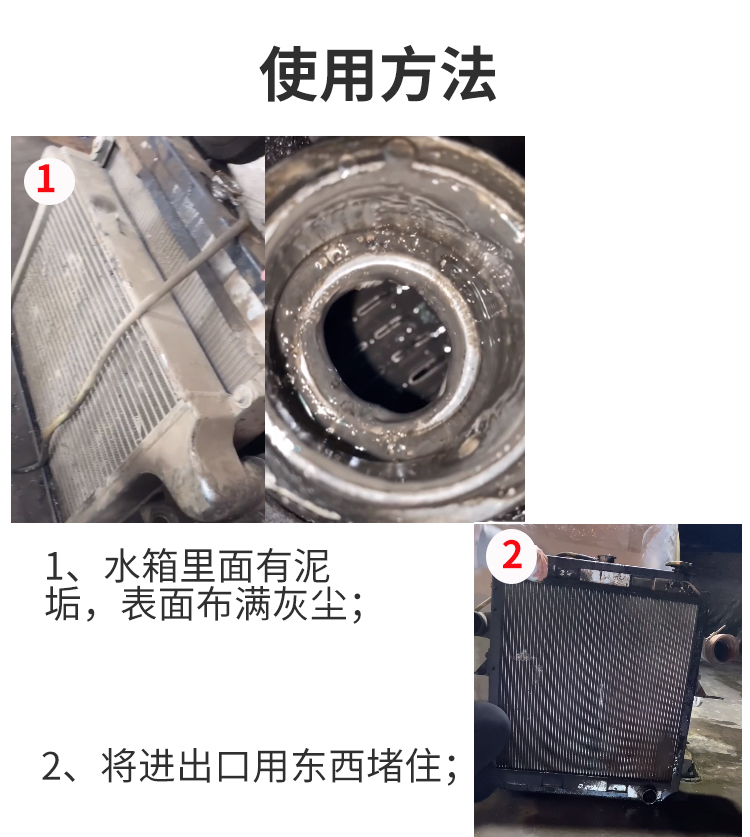 使用方法

1

1、水箱里面有泥垢，表面布满灰尘；

2

2、将进出口用东西堵住；