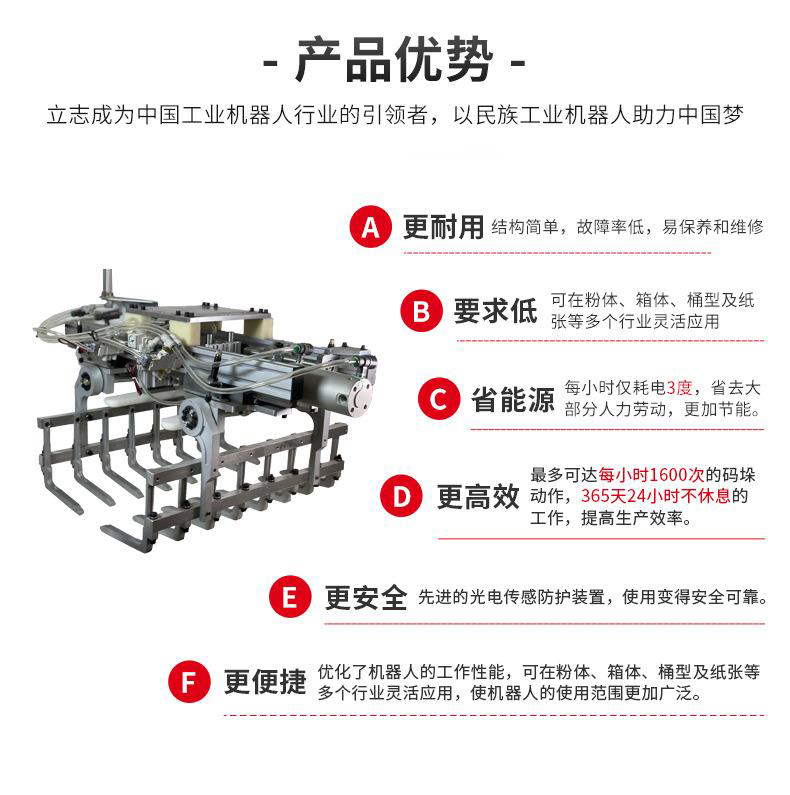 - 产品优势 -

立志成为中国工业机器人行业的引领者，以民族工业机器人助力中国梦

A 更耐用 结构简单，故障率低，易保养和维修

B 要求低 可在粉体、箱体、桶型及纸张等多个行业灵活应用

C 省能源 每小时仅耗电3度，省去大部分人力劳动，更加节能。

D 更高效 最多可达每小时1600次的码垛动作，365天24小时不休息的工作，提高生产效率。

E 更安全 先进的光电传感防护装置，使用变得安全可靠。

F 更便捷 优化了机器人的工作性能，可在粉体、箱体、桶型及纸张等多个行业灵活应用，使机器人的使用范围更加广泛。