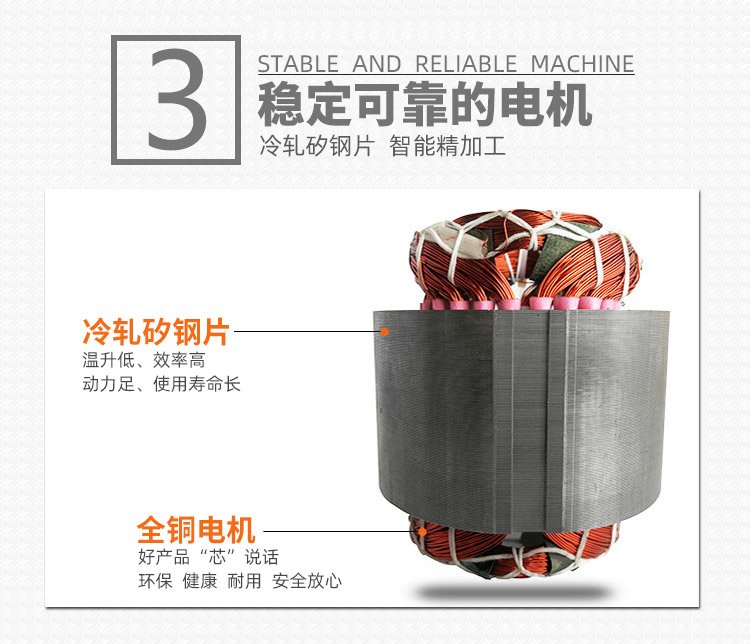 3

STABLE AND RELIABLE MACHINE

稳定可靠的电机

冷轧矽钢片 智能精加工

冷轧矽钢片

温升低、效率高

动力足、使用寿命长

全铜电机

好产品“芯”说话

环保 健康 耐用 安全放心