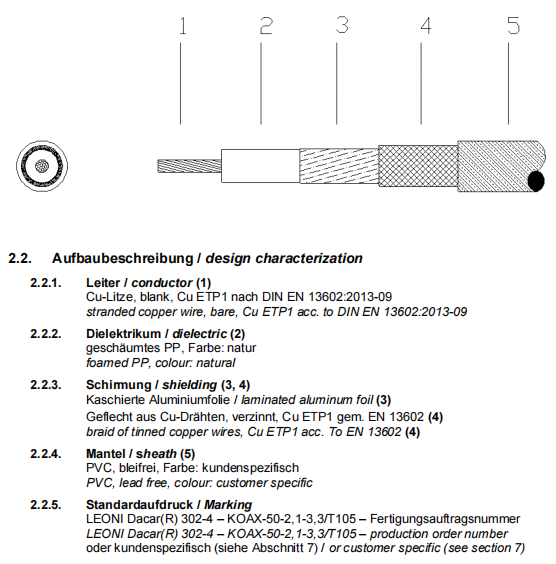 1 2 3 4 5

2.2. Aufbaubeschreibung / design characterization

2.2.1. Leiter / conductor (1)
Cu-Litze, blank, Cu ETP1 nach DIN EN 13602:2013-09
stranded copper wire, bare, Cu ETP1 acc. to DIN EN 13602:2013-09

2.2.2. Dielektrikum / dielectric (2)
geschäumtes PP, Farbe: natur
foamed PP, colour: natural

2.2.3. Schirmung / shielding (3, 4)
Kaschierte Aluminiumfolie / laminated aluminum foil (3)
Geflecht aus Cu-Drähten, verzinnt, Cu ETP1 gem. EN 13602 (4)
braid of tinned copper wires, Cu ETP1 acc. To EN 13602 (4)

2.2.4. Mantel / sheath (5)
PVC, bleifrei, Farbe: kundenspezifisch
PVC, lead free, colour: customer specific

2.2.5. Standardaufdruck / Marking
LEONI Dacar(R) 302-4 – KOAX-50-2,1-3,3/T105 – Fertigungsauftragsnummer
LEONI Dacar(R) 302-4 – KOAX-50-2,1-3,3/T105 – production order number
oder kundenspezifisch (siehe Abschnitt 7) / or customer specific (see section 7)