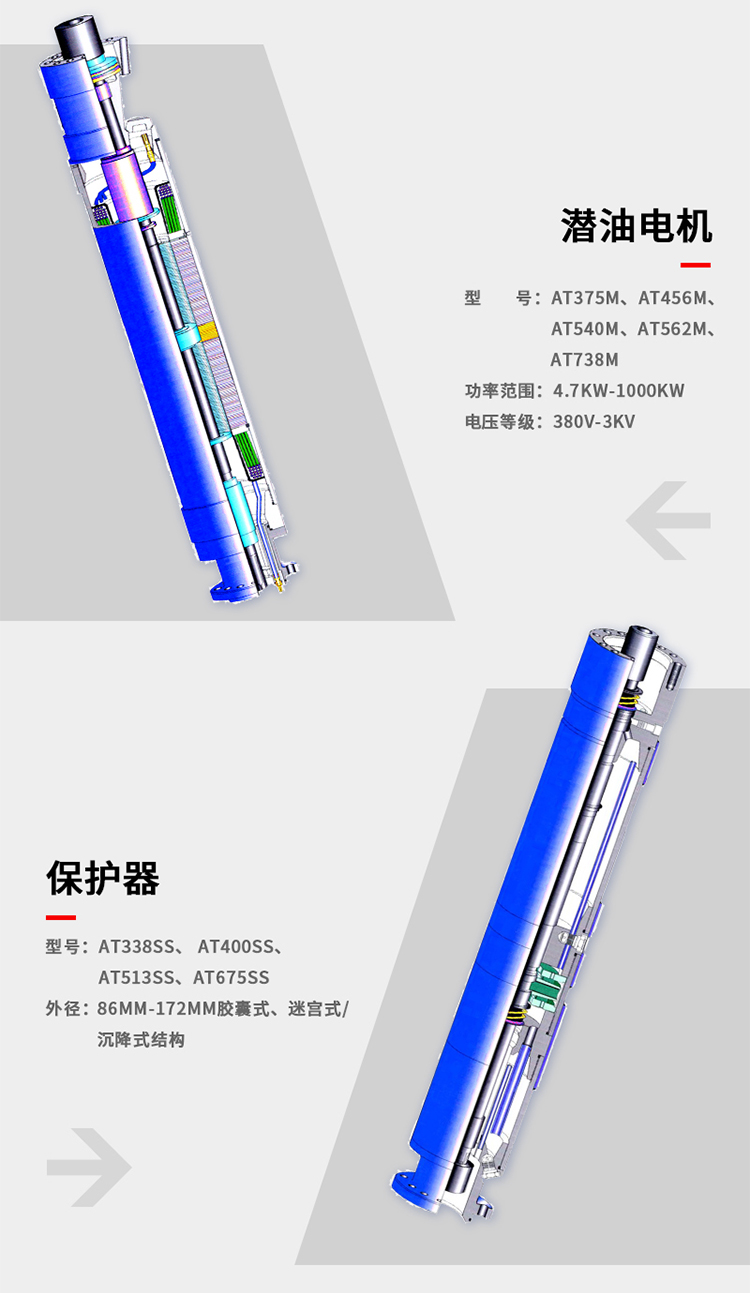 潜油电机

型　　号：AT375M、AT456M、AT540M、AT562M、AT738M
功率范围：4.7KW-1000KW
电压等级：380V-3KV

保护器

型号：AT338SS、 AT400SS、AT513SS、AT675SS
外径：86MM-172MM胶囊式、迷宫式/沉降式结构