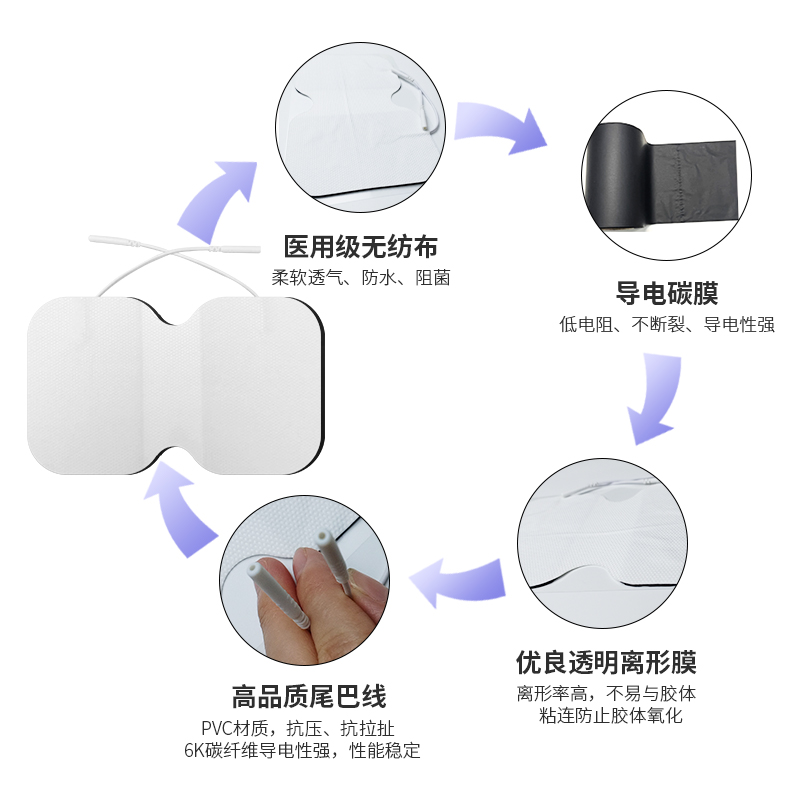 医用级无纺布
柔软透气、防水、阻菌

导电碳膜
低电阻、不断裂、导电性强

优良透明离形膜
离形率高，不易与胶体粘连防止胶体氧化

高品质尾巴线
PVC材质，抗压、抗拉扯
6K碳纤维导电性强，性能稳定